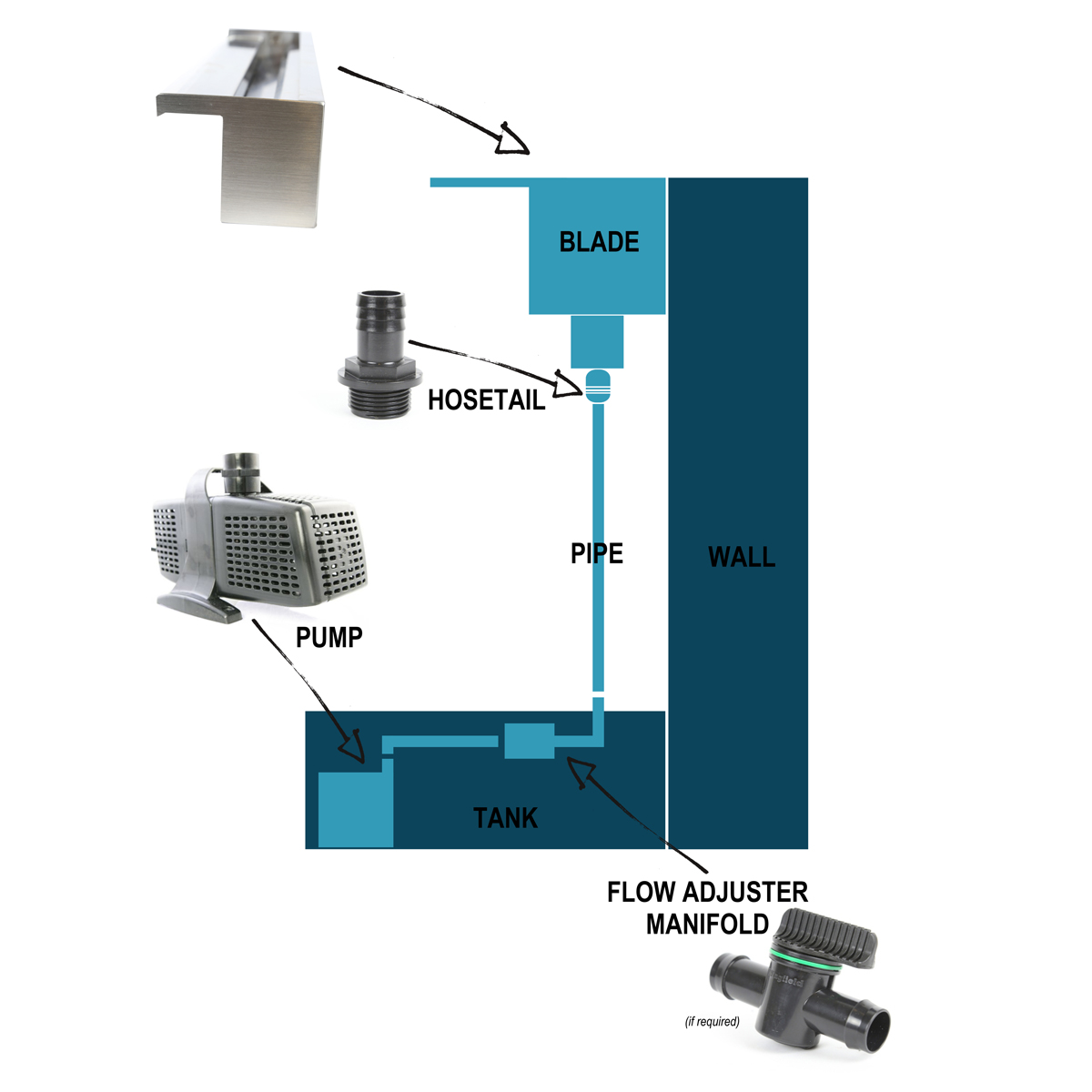 BLADE

HOSETAIL

PIPE

WALL

PUMP

TANK

FLOW ADJUSTER MANIFOLD

(if required)