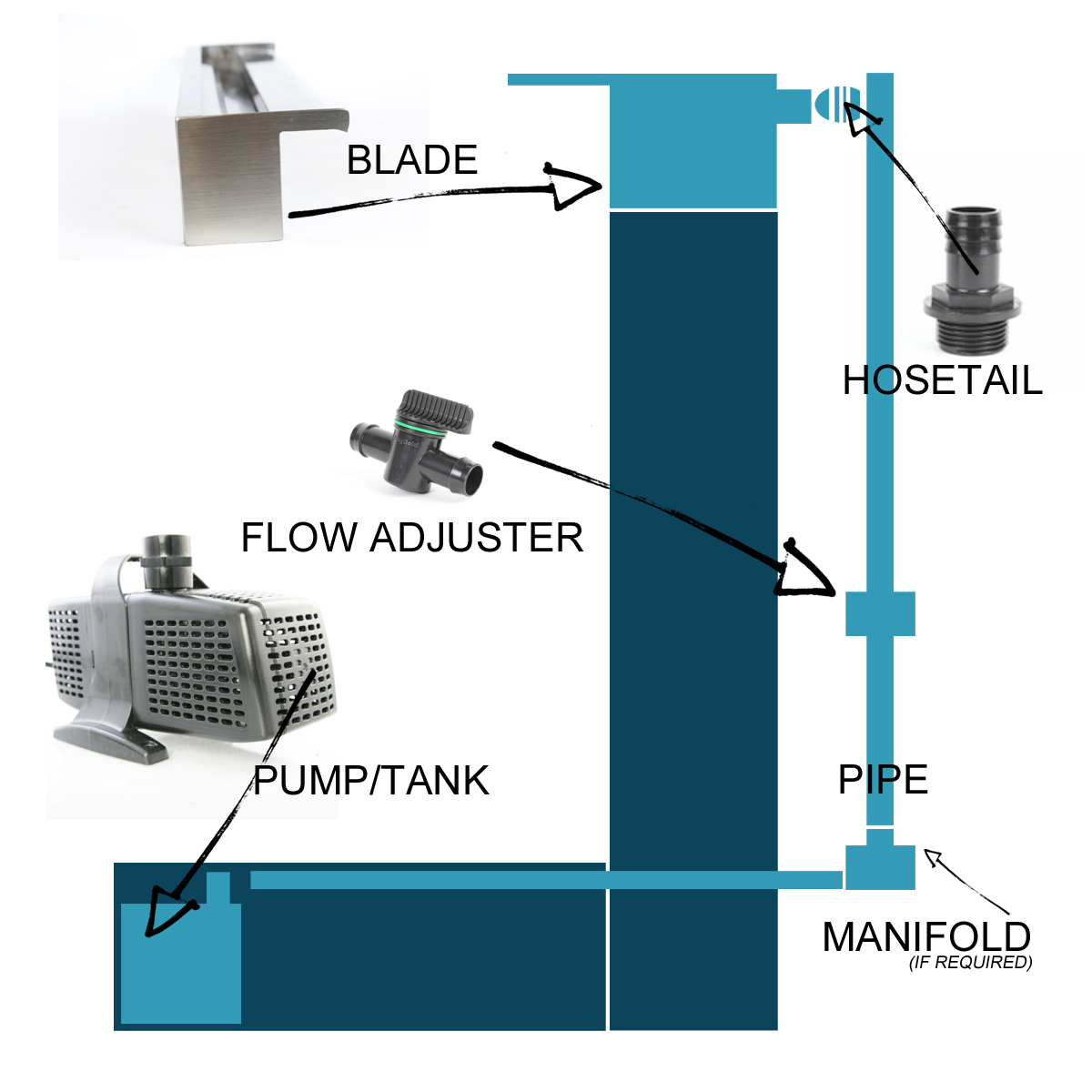 BLADE

HOSETAIL

FLOW ADJUSTER

PUMP/TANK

PIPE

MANIFOLD
(IF REQUIRED)